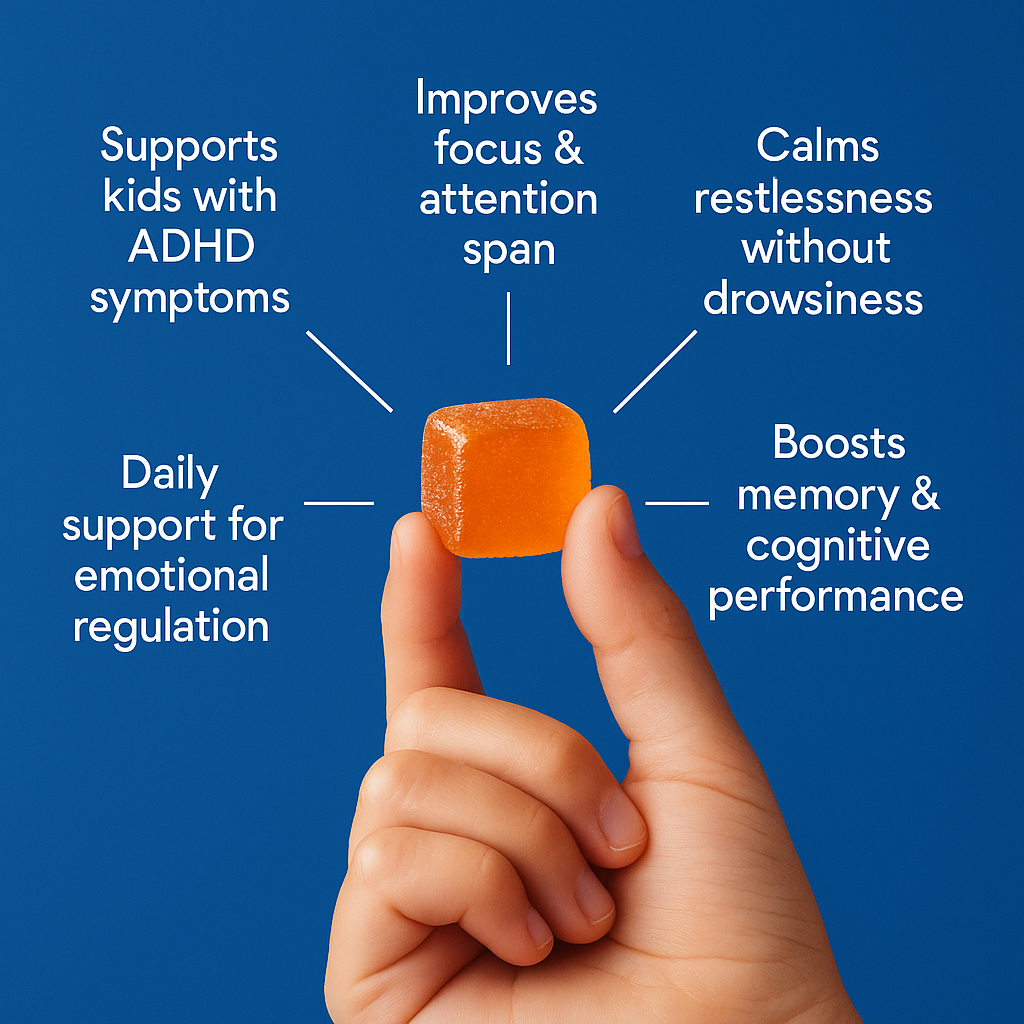 Supports kids with ADHD symptoms

Improves focus & attention span

Calms restlessness without drowsiness

Daily support for emotional regulation

Boosts memory & cognitive performance